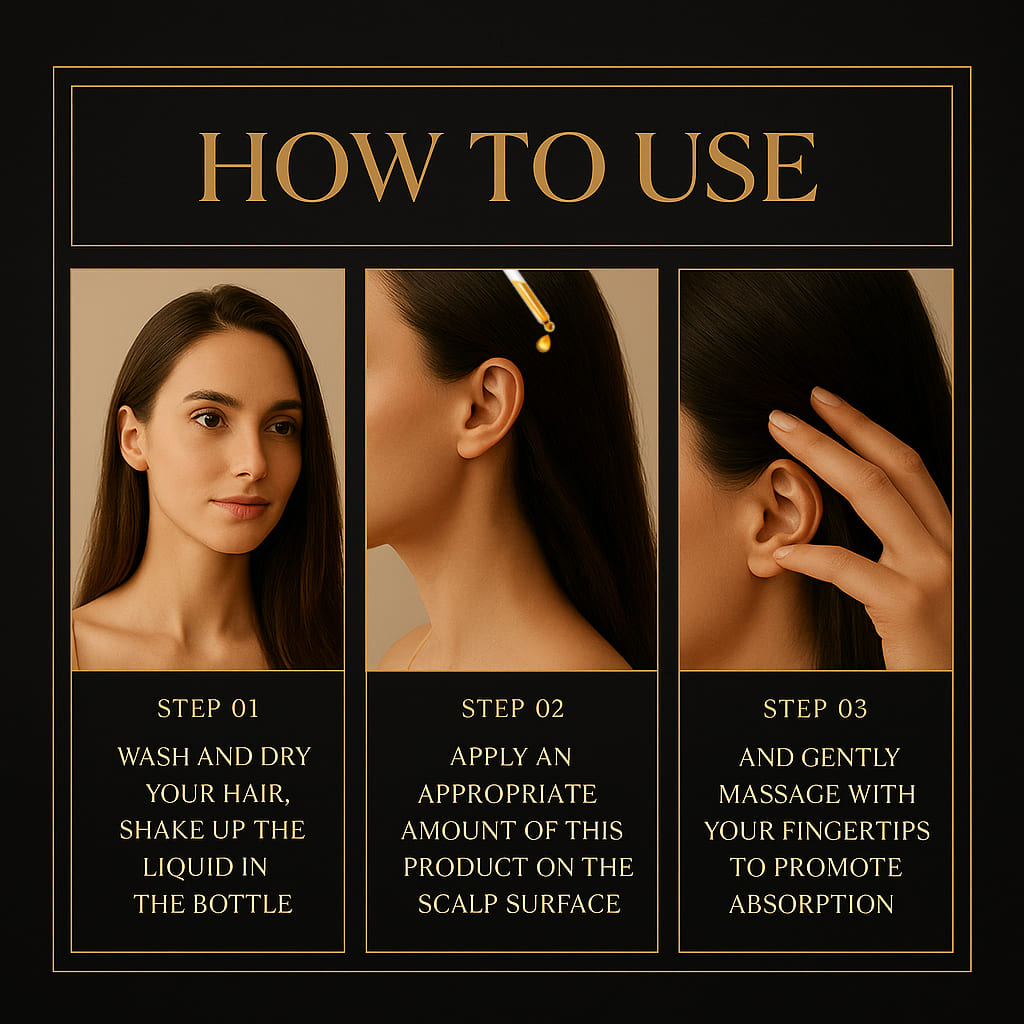 HOW TO USE

STEP 01

WASH AND DRY YOUR HAIR, SHAKE UP THE LIQUID IN THE BOTTLE

STEP 02

APPLY AN APPROPRIATE AMOUNT OF THIS PRODUCT ON THE SCALP SURFACE

STEP 03

AND GENTLY MASSAGE WITH YOUR FINGERTIPS TO PROMOTE ABSORPTION